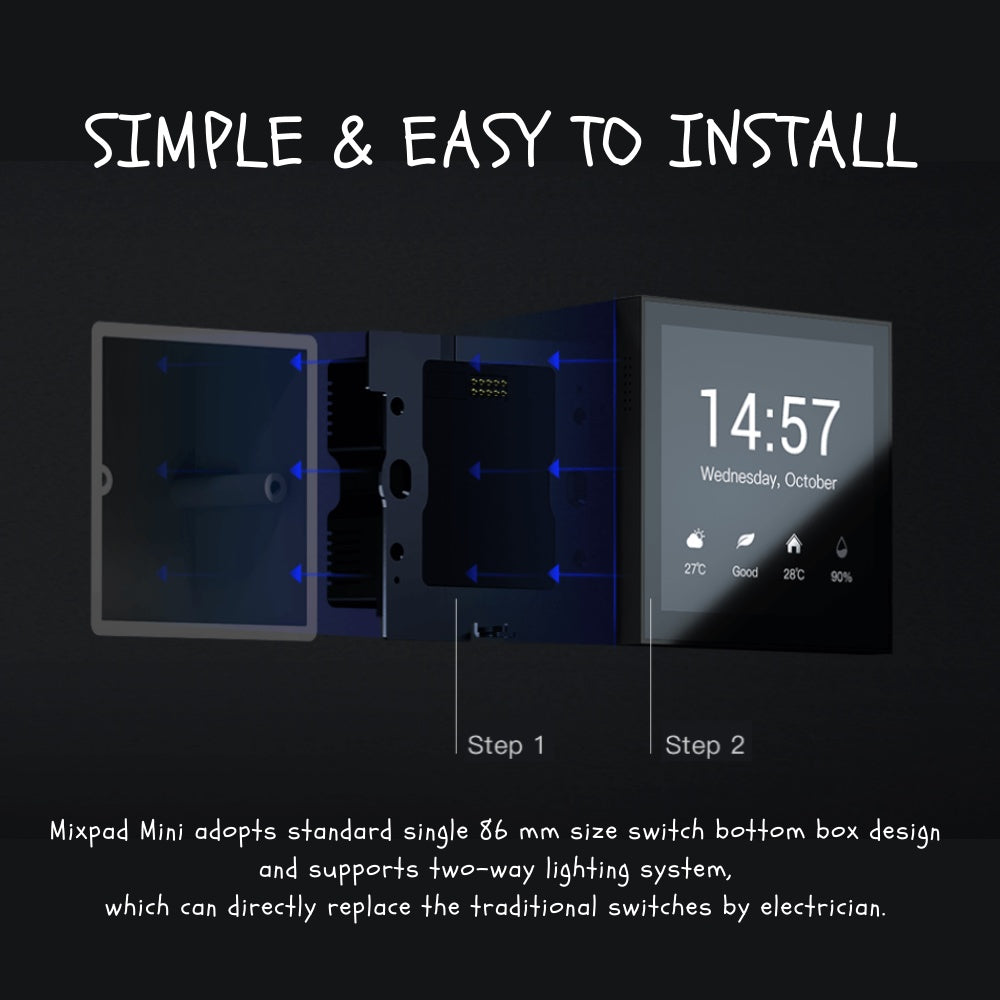 SIMPLE & EASY TO INSTALL

14:57

Wednesday, October

27℃ Good 28℃ 90%

Step 1

Step 2

Mixpad Mini adopts standard single 86 mm size switch bottom box design and supports two-way lighting system, which can directly replace the traditional switches by electrician.